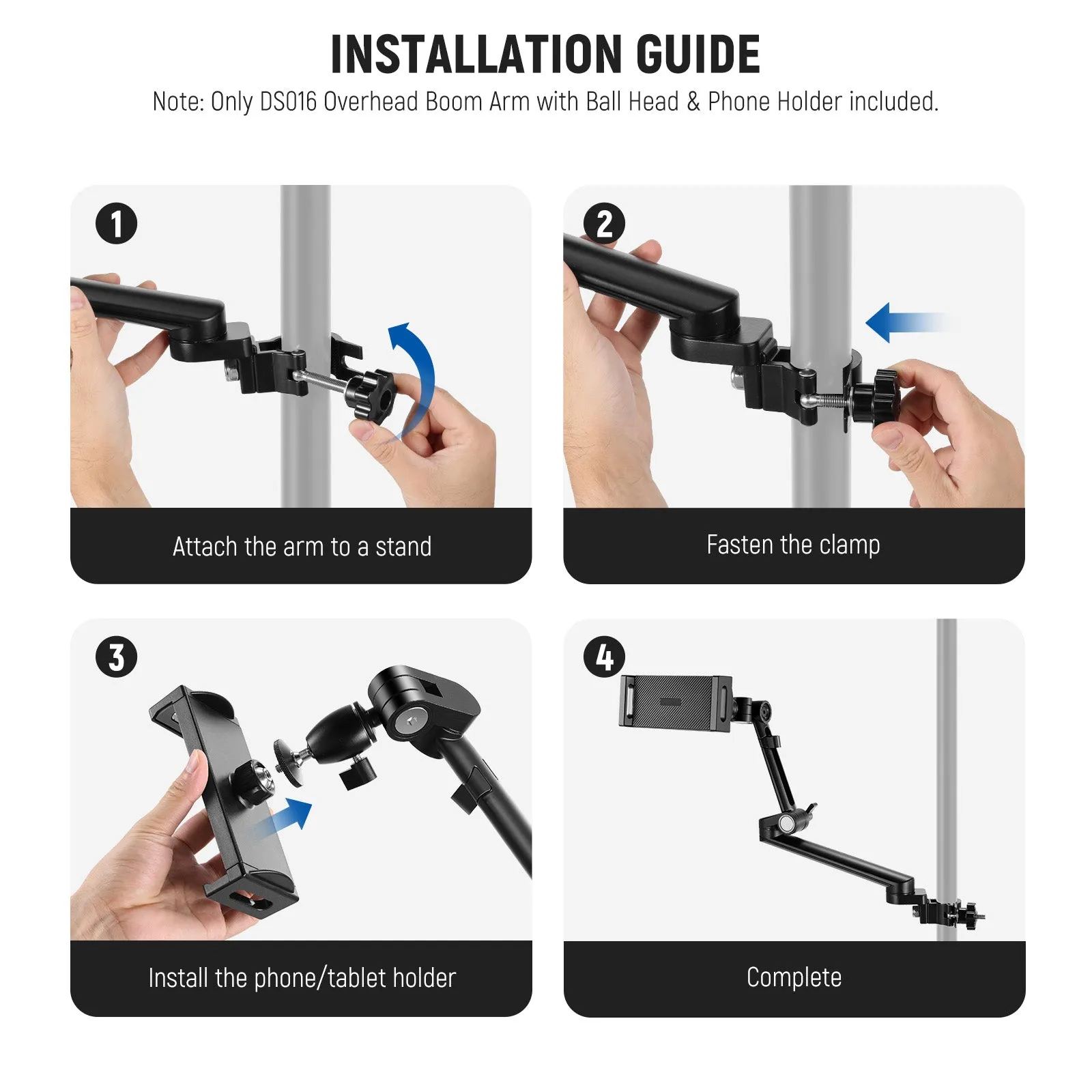 INSTALLATION GUIDE

Note: Only DS016 Overhead Boom Arm with Ball Head & Phone Holder included.

1

Attach the arm to a stand

2

Fasten the clamp

3

Install the phone/tablet holder

4

Complete